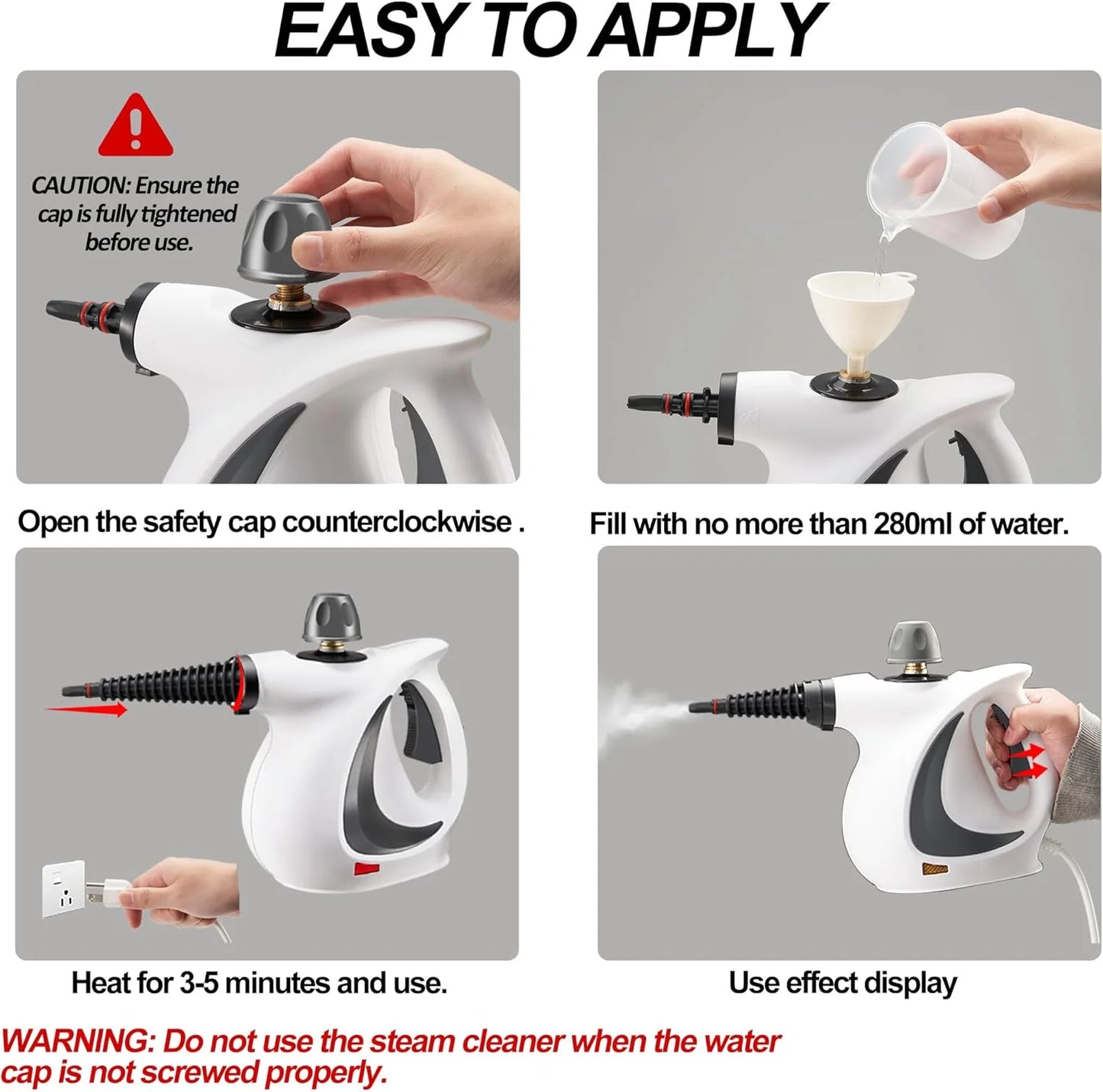 EASY TO APPLY

CAUTION: Ensure the cap is fully tightened before use.

Open the safety cap counterclockwise .

Fill with no more than 280ml of water.

Heat for 3-5 minutes and use.

Use effect display

WARNING: Do not use the steam cleaner when the water cap is not screwed properly.